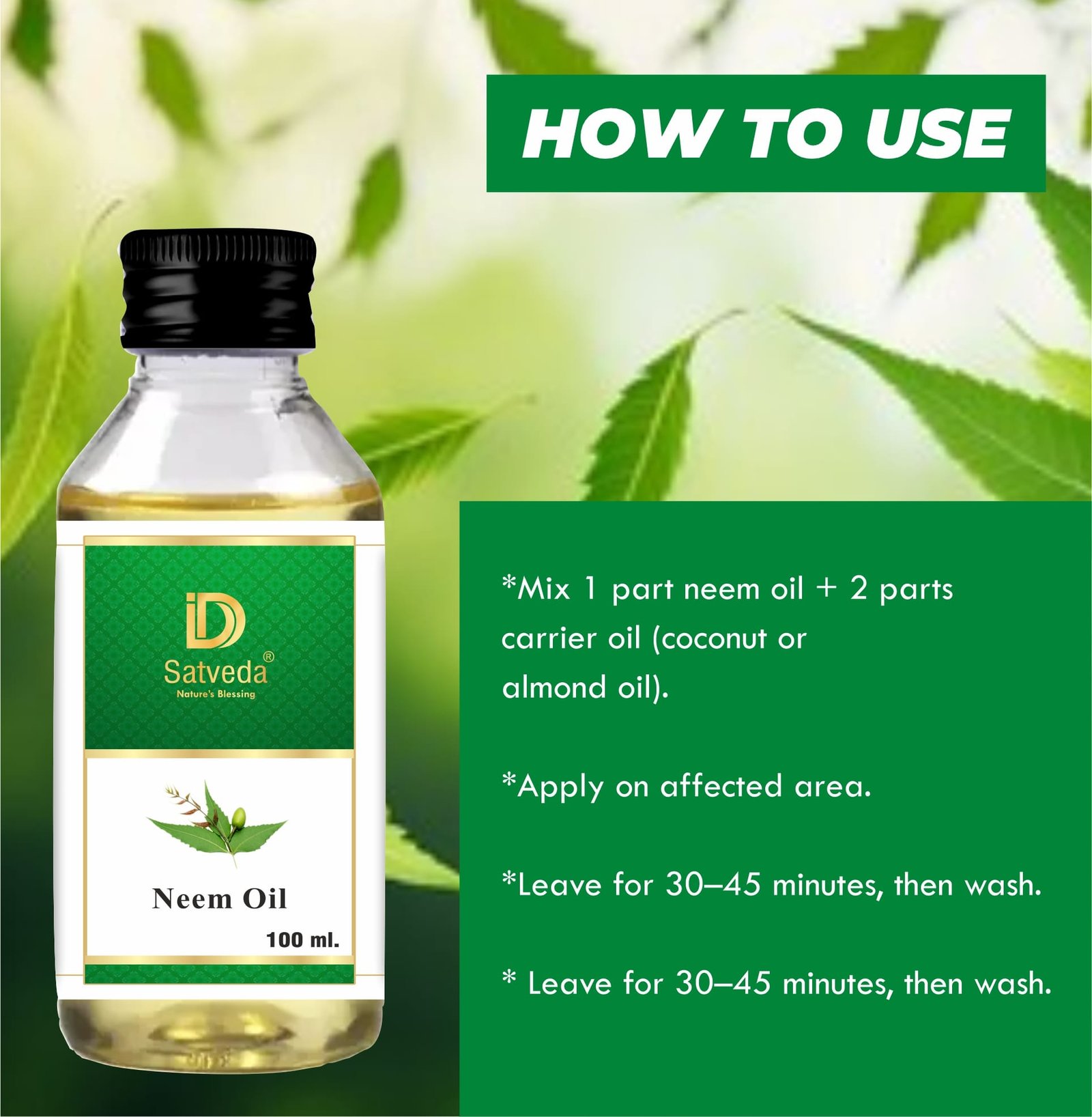 HOW TO USE

iD
Satveda®
Nature's Blessing

Neem Oil
100 ml.

*Mix 1 part neem oil + 2 parts carrier oil (coconut or almond oil).

*Apply on affected area.

*Leave for 30–45 minutes, then wash.

* Leave for 30–45 minutes, then wash.