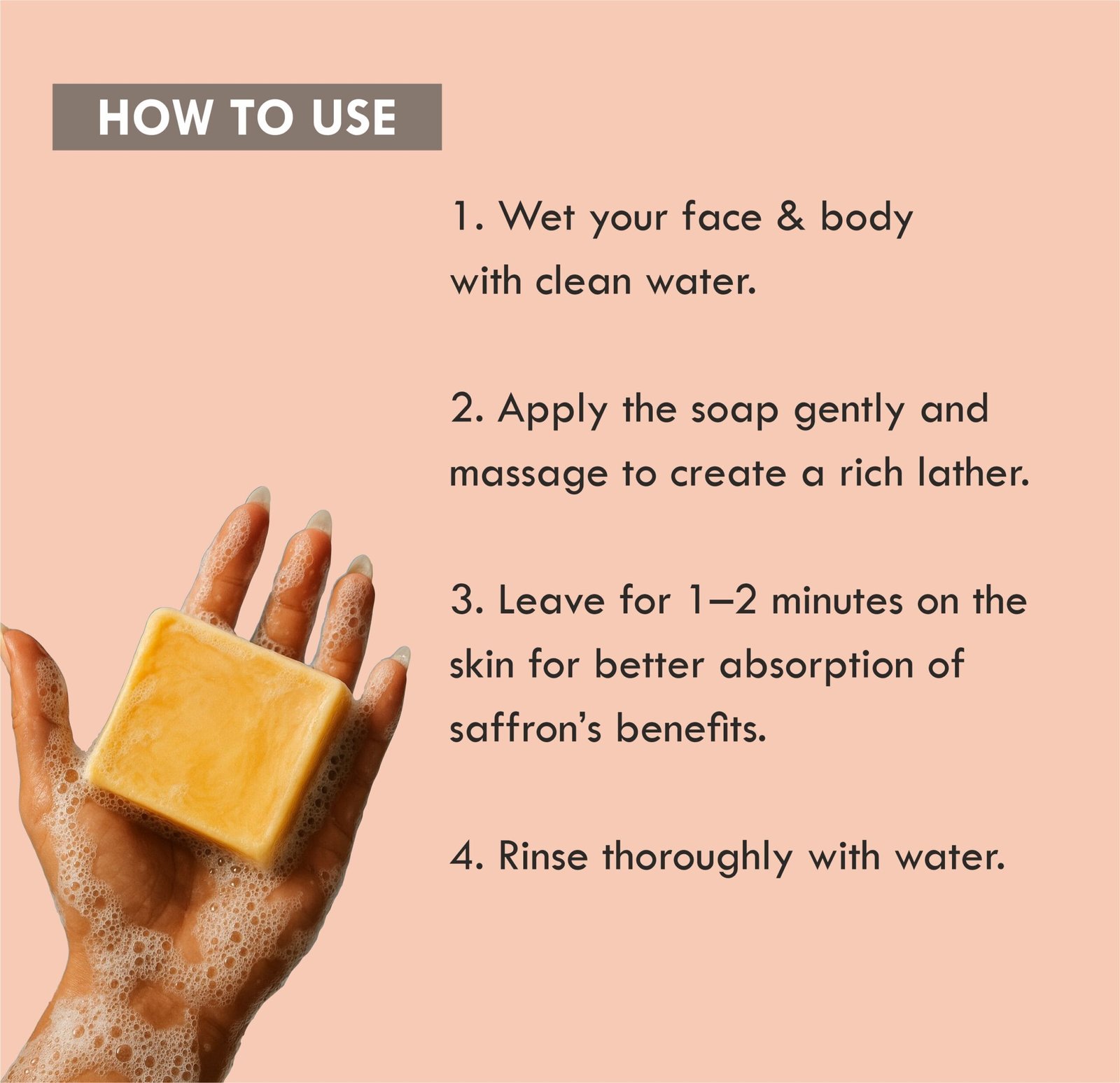 HOW TO USE

1. Wet your face & body with clean water.

2. Apply the soap gently and massage to create a rich lather.

3. Leave for 1–2 minutes on the skin for better absorption of saffron's benefits.

4. Rinse thoroughly with water.