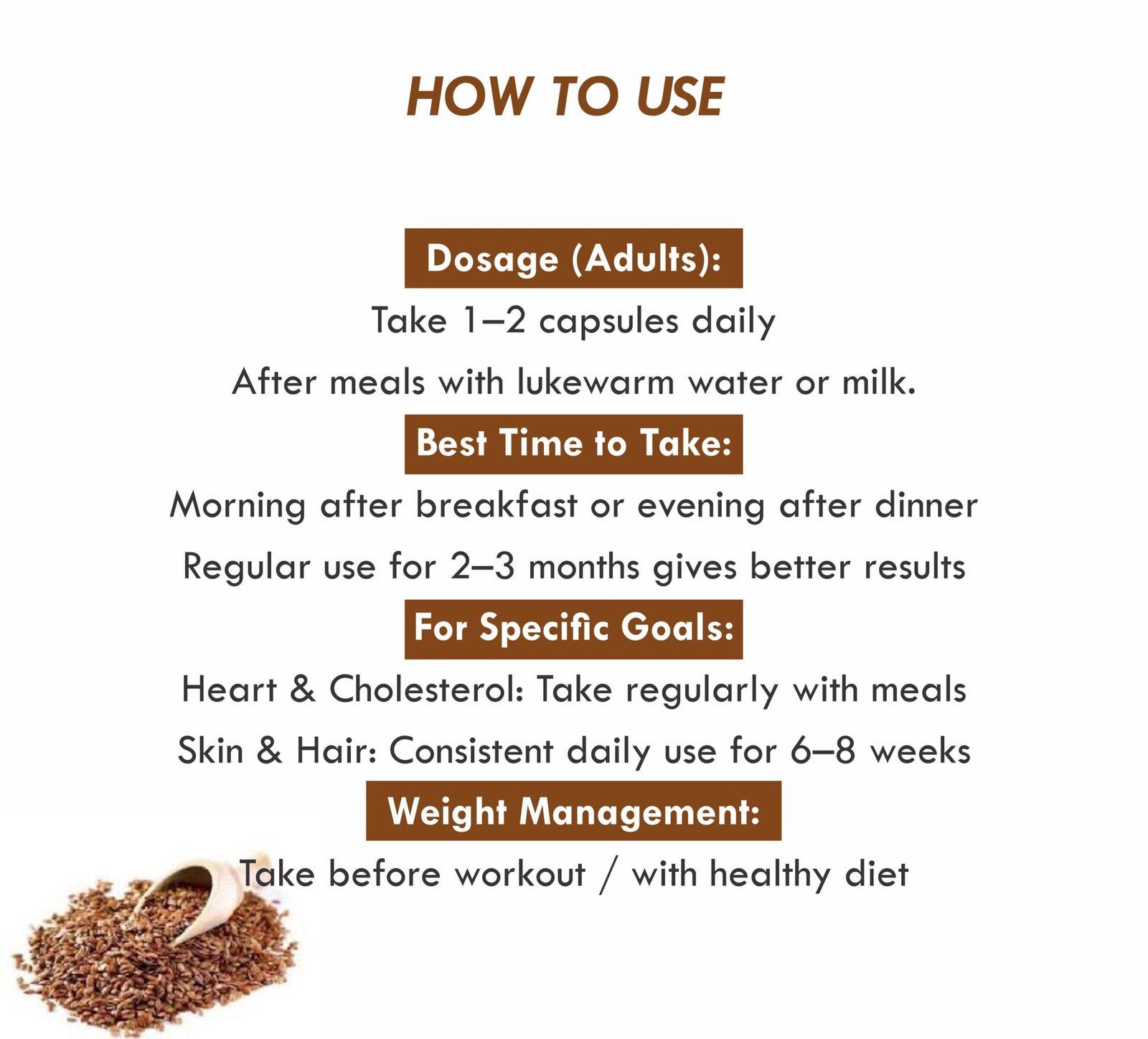 HOW TO USE

Dosage (Adults):

Take 1–2 capsules daily

After meals with lukewarm water or milk.

Best Time to Take:

Morning after breakfast or evening after dinner

Regular use for 2–3 months gives better results

For Specific Goals:

Heart & Cholesterol: Take regularly with meals

Skin & Hair: Consistent daily use for 6–8 weeks

Weight Management:

Take before workout / with healthy diet